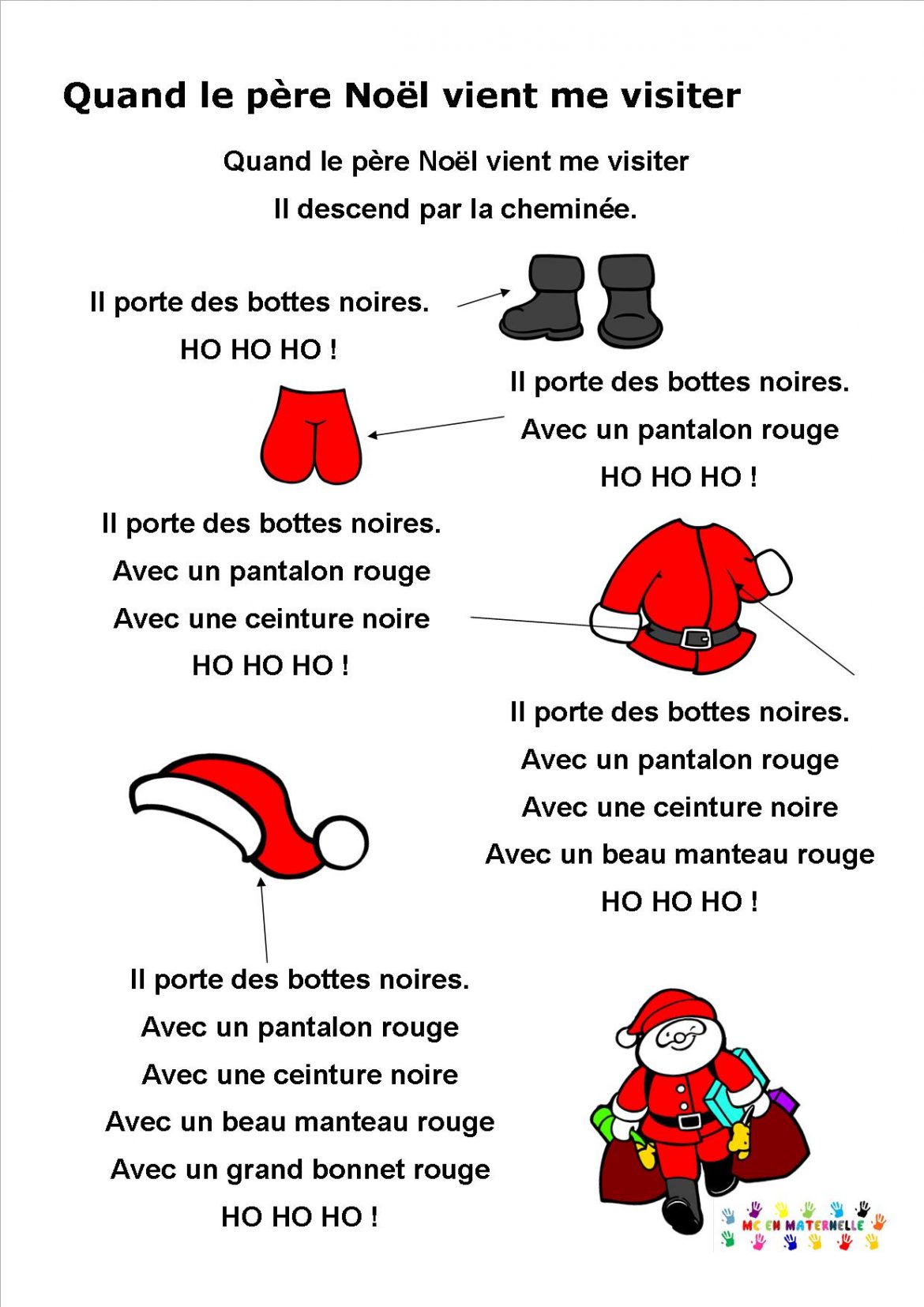 Quand le père Noël vient me visiter

Quand le père Noël vient me visiter
Il descend par la cheminée.

Il porte des bottes noires.
HO HO HO !

Il porte des bottes noires.
Avec un pantalon rouge
HO HO HO !

Il porte des bottes noires.
Avec un pantalon rouge
Avec une ceinture noire
HO HO HO !

Il porte des bottes noires.
Avec un pantalon rouge
Avec une ceinture noire
Avec un beau manteau rouge
HO HO HO !

Il porte des bottes noires.
Avec un pantalon rouge
Avec une ceinture noire
Avec un beau manteau rouge
Avec un grand bonnet rouge
HO HO HO !

MC EN MATERNELLE