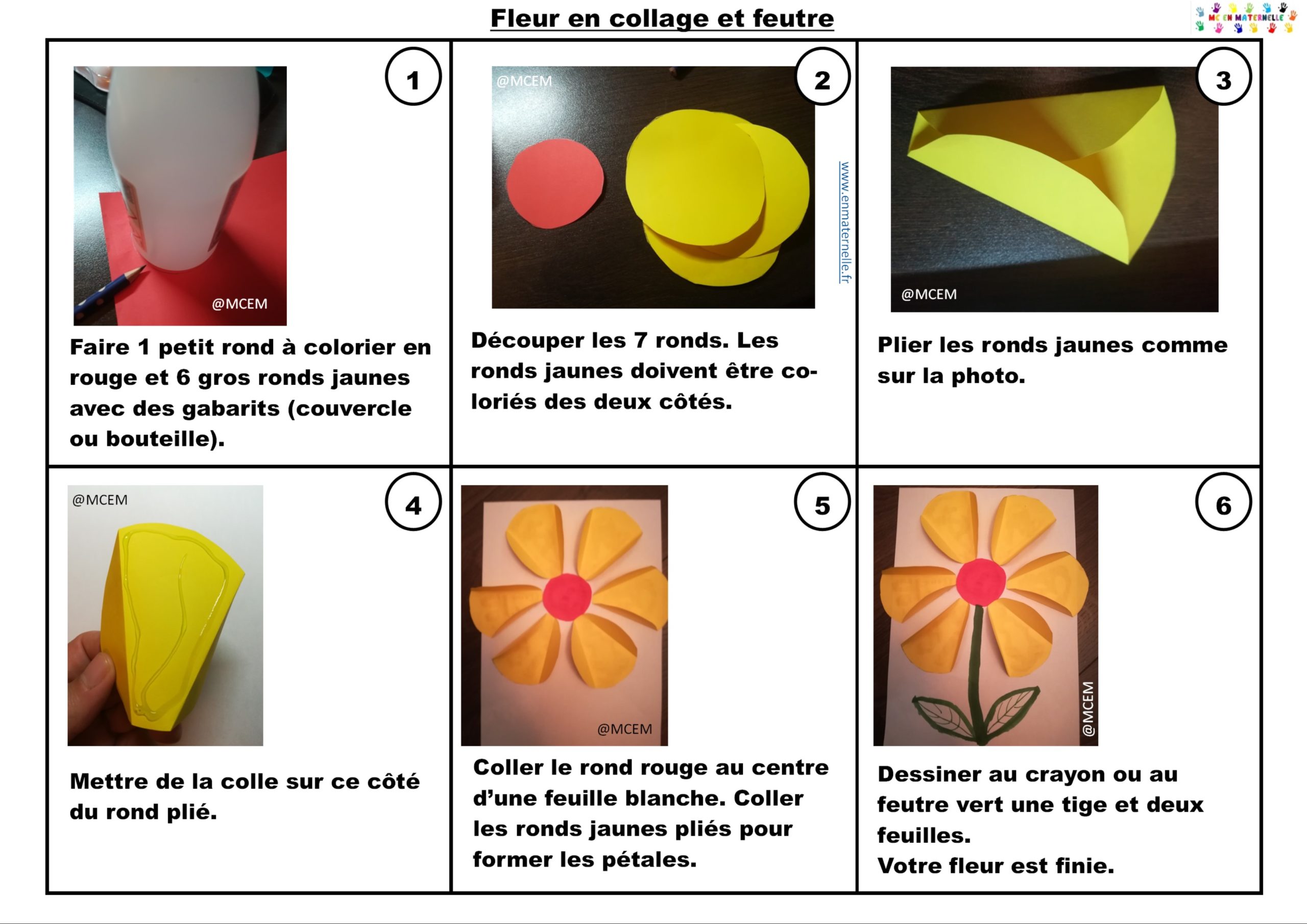 Fleur en collage et feutre

MC EN MATERNELLE

1

@MCEM

Faire 1 petit rond à colorier en rouge et 6 gros ronds jaunes avec des gabarits (couvercle ou bouteille).

2

@MCEM

www.enmaternelle.fr

Découper les 7 ronds. Les ronds jaunes doivent être coloriés des deux côtés.

3

@MCEM

Plier les ronds jaunes comme sur la photo.

4

@MCEM

Mettre de la colle sur ce côté du rond plié.

5

@MCEM

Coller le rond rouge au centre d'une feuille blanche. Coller les ronds jaunes pliés pour former les pétales.

6

@MCEM

Dessiner au crayon ou au feutre vert une tige et deux feuilles.
Votre fleur est finie.